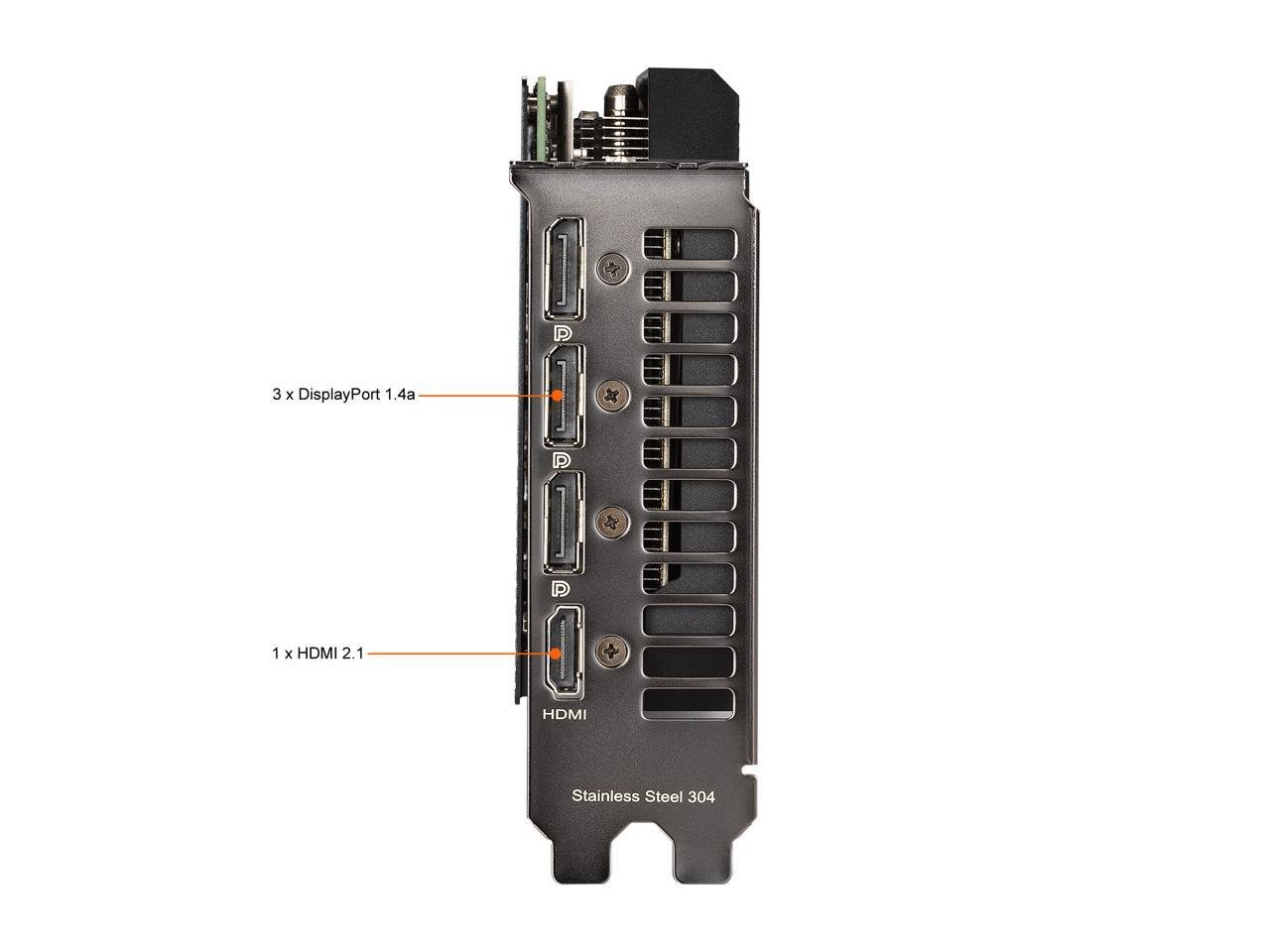 3 x DisplayPort 1.4a

1 x HDMI 2.1

HDMI

Stainless Steel 304