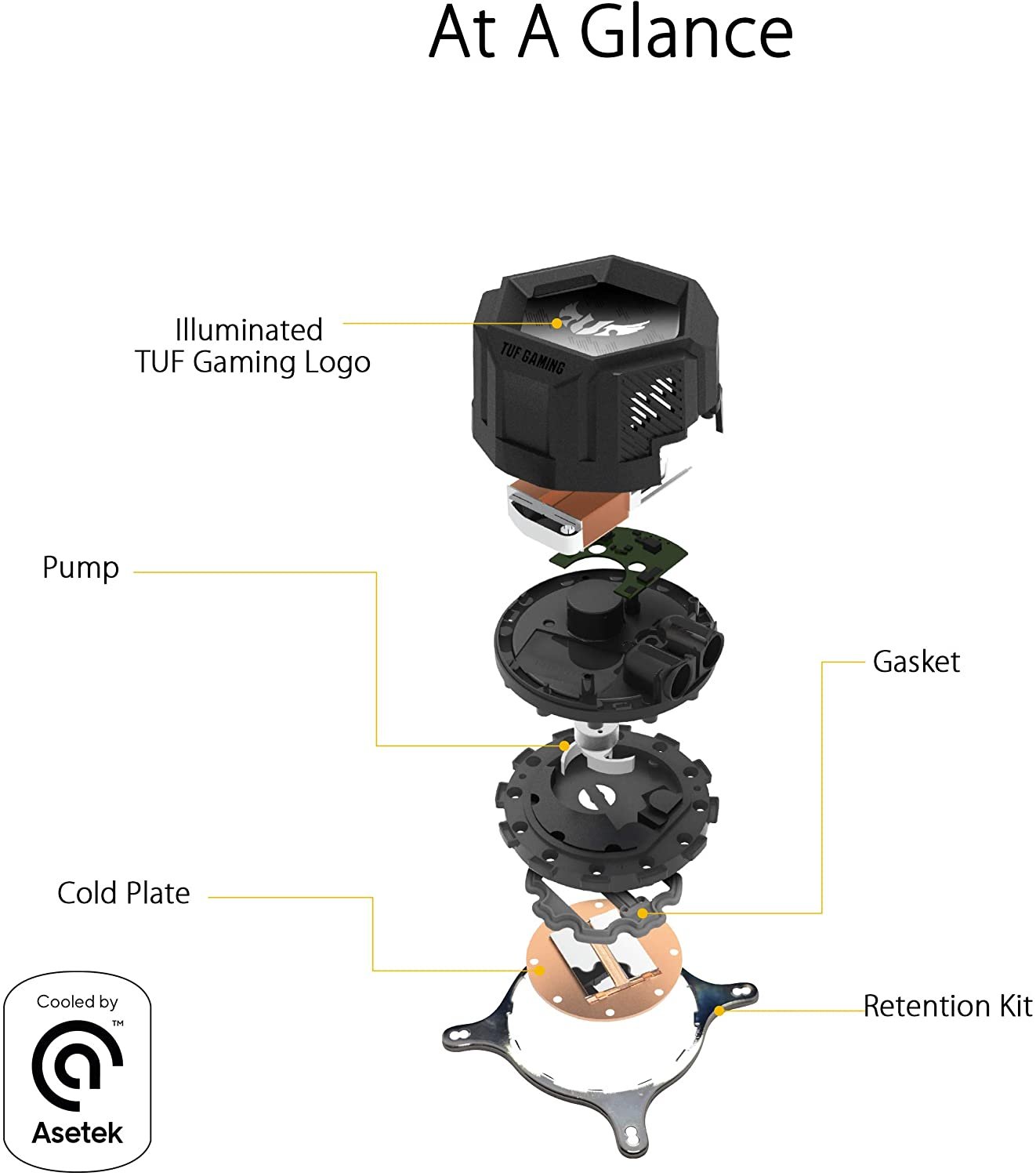 At A Glance

Illuminated TUF Gaming Logo

TUF GAMING

Pump

Gasket

Cold Plate

Retention Kit

Cooled by

™

Asetek