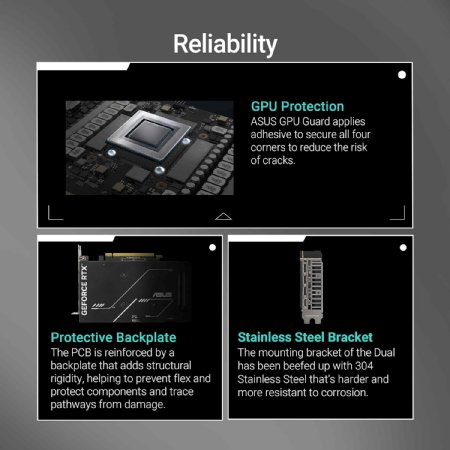 Reliability

GPU Protection
ASUS GPU Guard applies adhesive to secure all four corners to reduce the risk of cracks.

GEFORCE RTX
ASUS

Protective Backplate
The PCB is reinforced by a backplate that adds structural rigidity, helping to prevent flex and protect components and trace pathways from damage.

Stainless Steel Bracket
The mounting bracket of the Dual has been beefed up with 304 Stainless Steel that's harder and more resistant to corrosion.